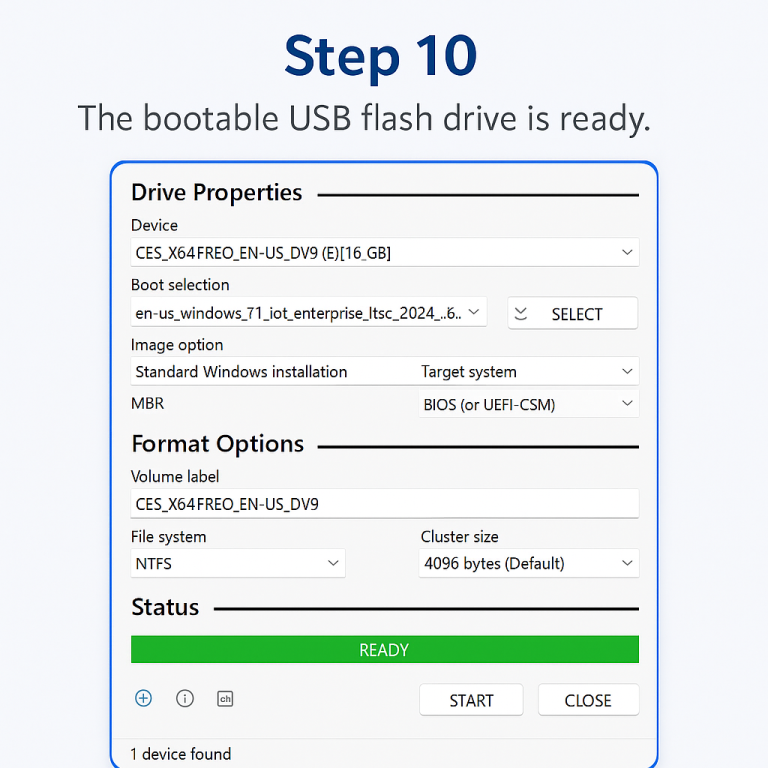 Step 10

The bootable USB flash drive is ready.

Drive Properties

Device

CES_X64FREO_EN-US_DV9 (E)[16_GB]

Boot selection

en-us_windows_71_iot_enterprise_ltsc_2024_..6..

SELECT

Image option

Standard Windows installation

Target system

MBR

BIOS (or UEFI-CSM)

Format Options

Volume label

CES_X64FREO_EN-US_DV9

File system

NTFS

Cluster size

4096 bytes (Default)

Status

READY

ch

START

CLOSE

1 device found